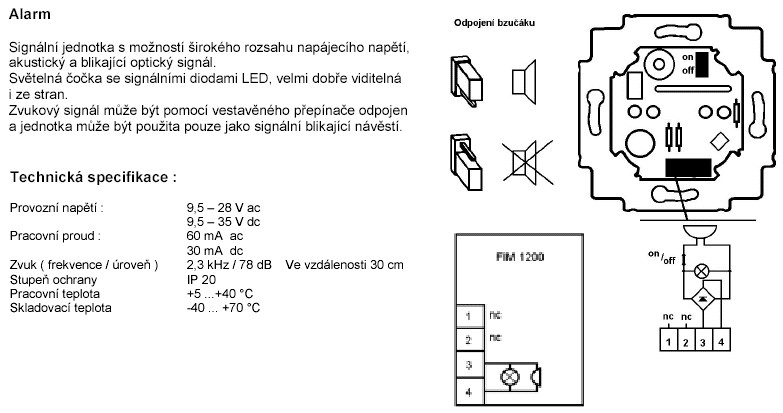 Alarm

Signální jednotka s možností širokého rozsahu napájecího napětí, akustický a blikající optický signál.
Světelná čočka se signálními diodami LED, velmi dobře viditelná i ze stran.
Zvukový signál může být pomocí vestavěného přepínače odpojen a jednotka může být použita pouze jako signální blikající návěstí.

Technická specifikace :

| | |
|---|---|
| Provozní napětí : | 9,5 – 28 V ac |
| | 9,5 – 35 V dc |
| Pracovní proud : | 60 mA ac |
| | 30 mA dc |
| Zvuk ( frekvence / úroveň ) | 2,3 kHz / 78 dB Ve vzdálenosti 30 cm |
| Stupeň ochrany | IP 20 |
| Pracovní teplota | +5 ...+40 °C |
| Skladovací teplota | -40 ... +70 °C |

Odpojení bzučáku

on
off

FIM 1200
1 nc
2 nc
3
4

on/off
nc nc
1 2 3 4