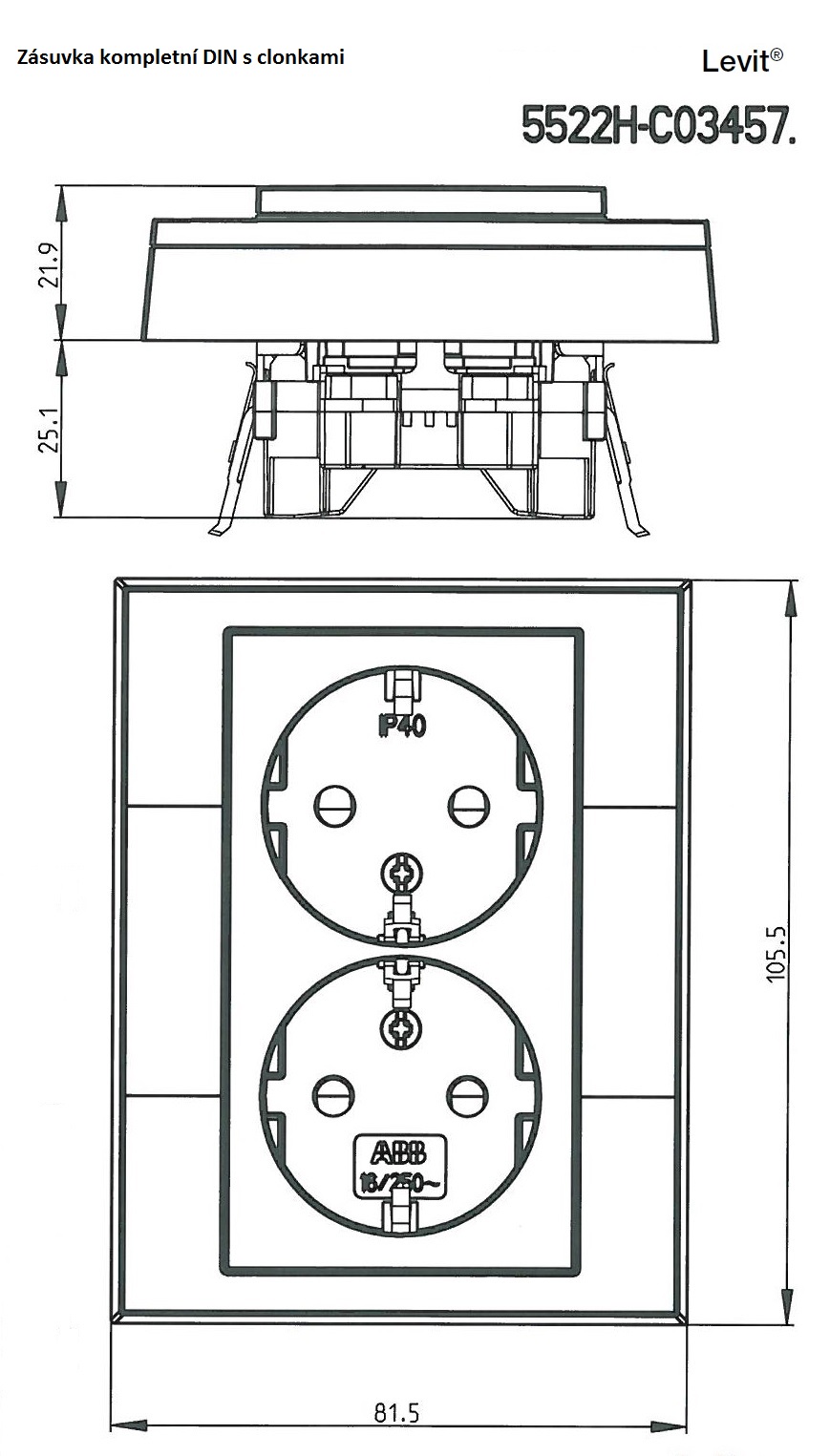 Zásuvka kompletní DIN s clonkami

Levit®

5522H-C03457.

21.9

25.1

IP40

ABB
16/250~

105.5

81.5