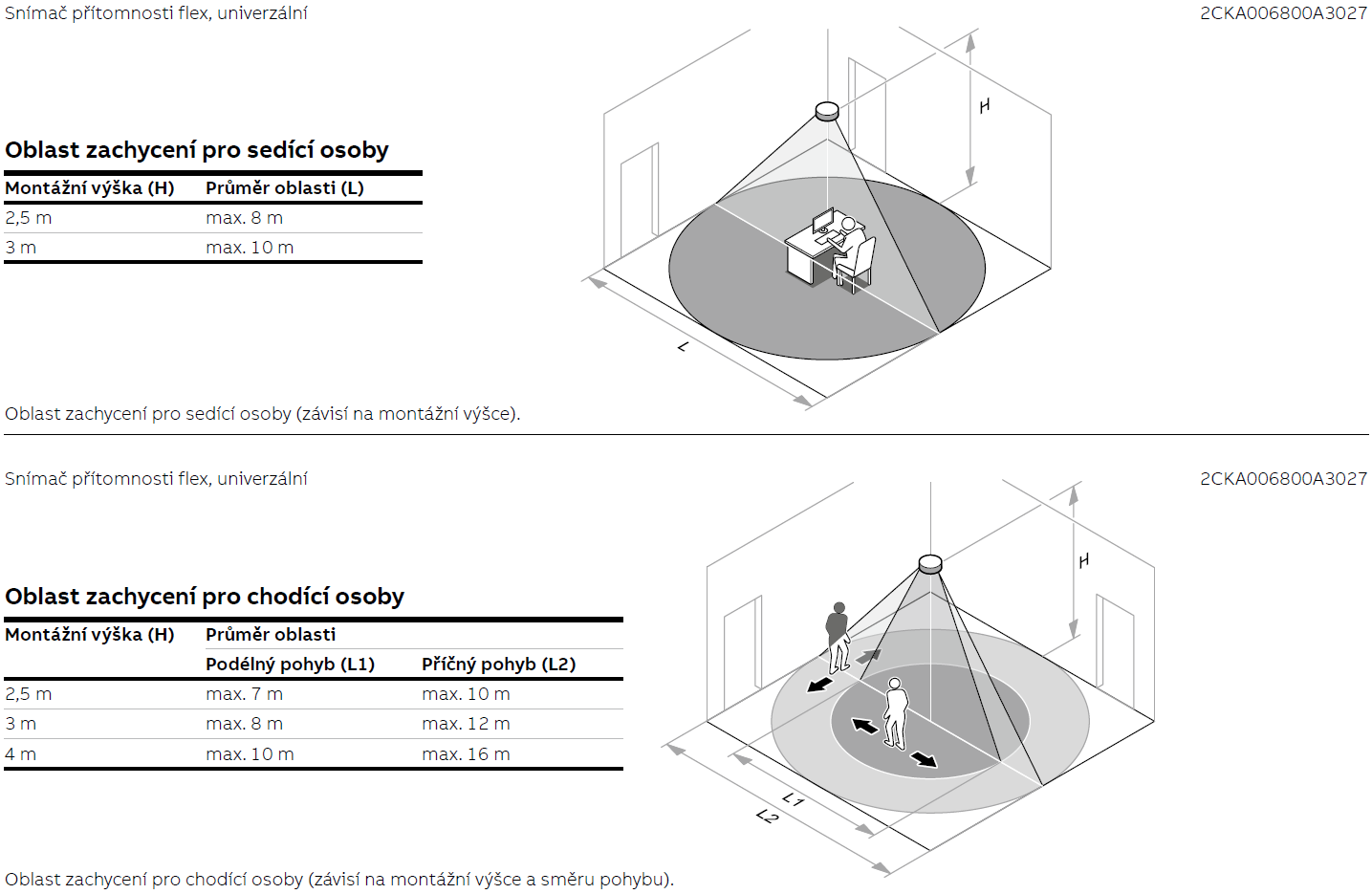 Snímač přítomnosti flex, univerzální

2CKA006800A3027

Oblast zachycení pro sedící osoby

| Montážní výška (H) | Průměr oblasti (L) |
|---|---|
| 2,5 m | max. 8 m |
| 3 m | max. 10 m |

H

L

Oblast zachycení pro sedící osoby (závisí na montážní výšce).

Snímač přítomnosti flex, univerzální

2CKA006800A3027

Oblast zachycení pro chodící osoby

| Montážní výška (H) | Průměr oblasti | |
|---|---|---|
| | Podélný pohyb (L1) | Příčný pohyb (L2) |
| 2,5 m | max. 7 m | max. 10 m |
| 3 m | max. 8 m | max. 12 m |
| 4 m | max. 10 m | max. 16 m |

H

L1

L2

Oblast zachycení pro chodící osoby (závisí na montážní výšce a směru pohybu).